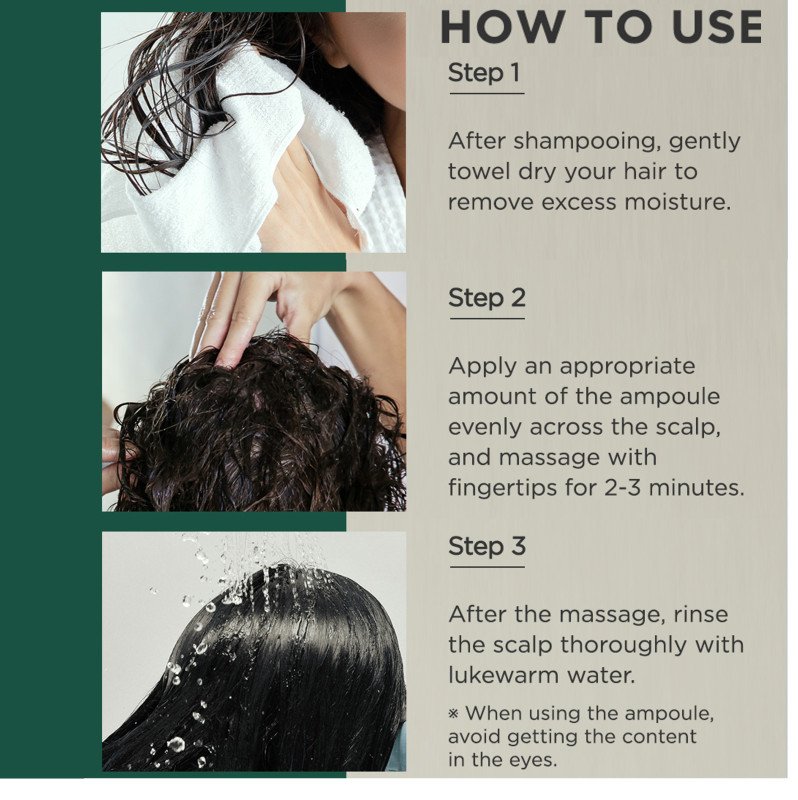 HOW TO USE

Step 1

After shampooing, gently towel dry your hair to remove excess moisture.

Step 2

Apply an appropriate amount of the ampoule evenly across the scalp, and massage with fingertips for 2-3 minutes.

Step 3

After the massage, rinse the scalp thoroughly with lukewarm water.

※ When using the ampoule, avoid getting the content in the eyes.